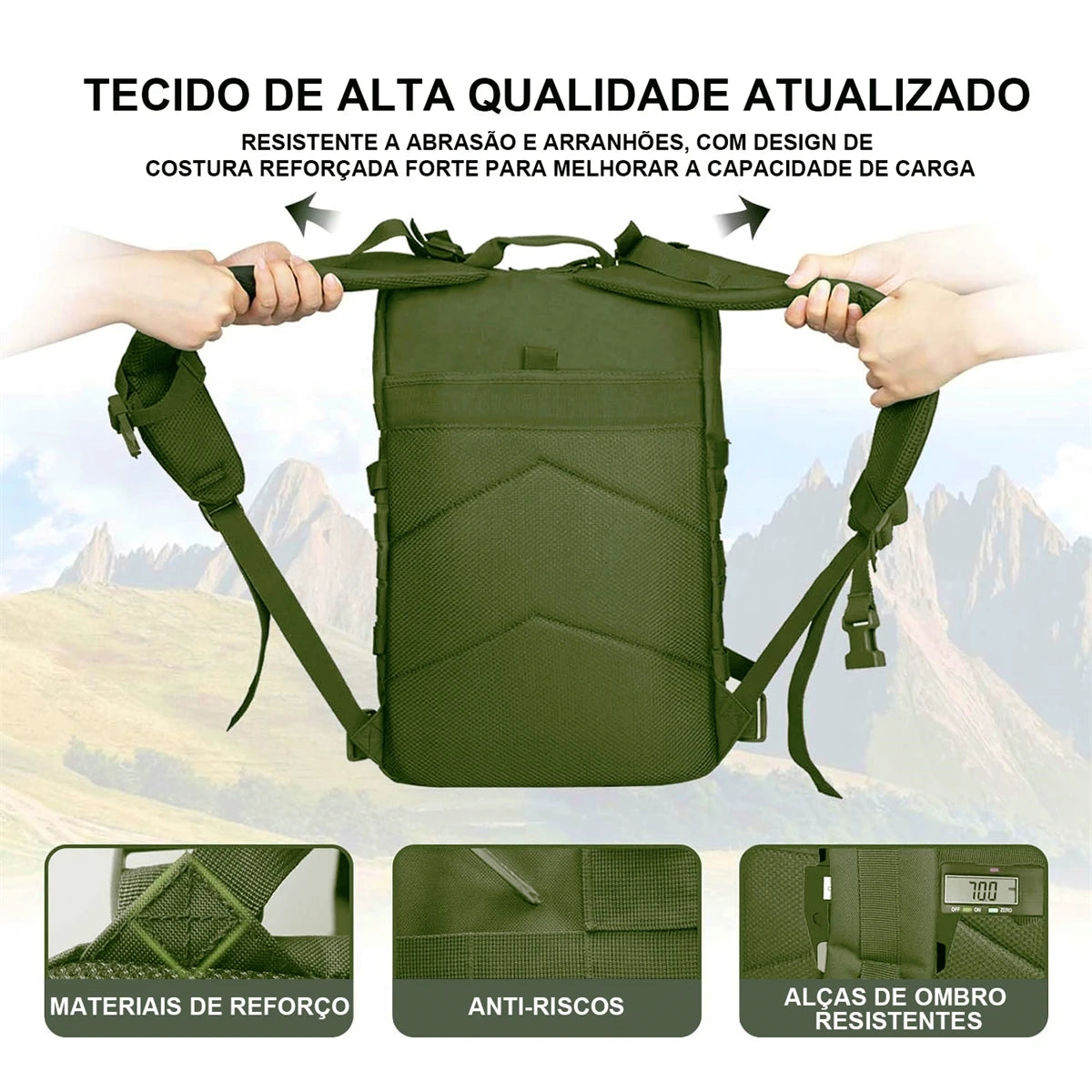 TECIDO DE ALTA QUALIDADE ATUALIZADO

RESISTENTE A ABRASÃO E ARRANHÕES, COM DESIGN DE COSTURA REFORÇADA FORTE PARA MELHORAR A CAPACIDADE DE CARGA

7.00

OFF ON ZERO

MATERIAIS DE REFORÇO

ANTI-RISCOS

ALÇAS DE OMBRO RESISTENTES