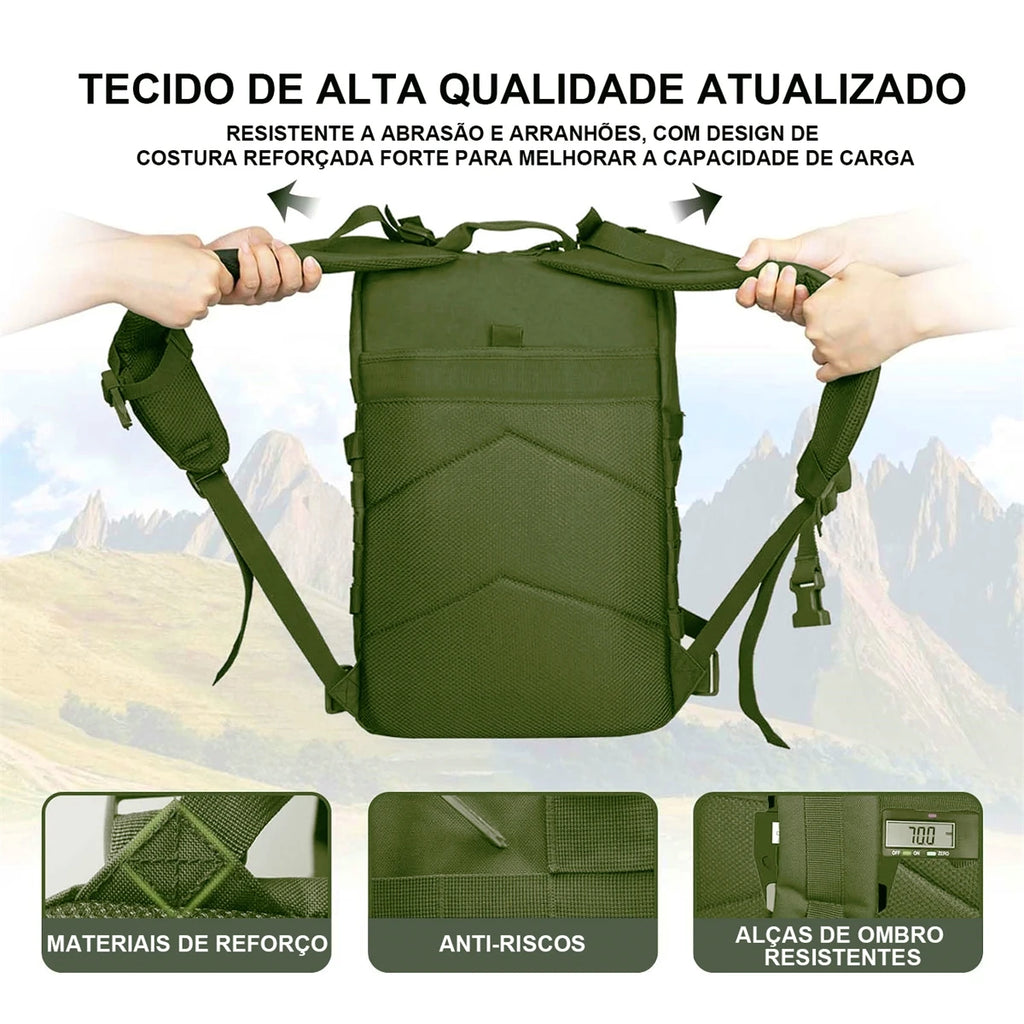 TECIDO DE ALTA QUALIDADE ATUALIZADO

RESISTENTE A ABRASÃO E ARRANHÕES, COM DESIGN DE COSTURA REFORÇADA FORTE PARA MELHORAR A CAPACIDADE DE CARGA

MATERIAIS DE REFORÇO

ANTI-RISCOS

7.00
OFF ON ZERO

ALÇAS DE OMBRO RESISTENTES