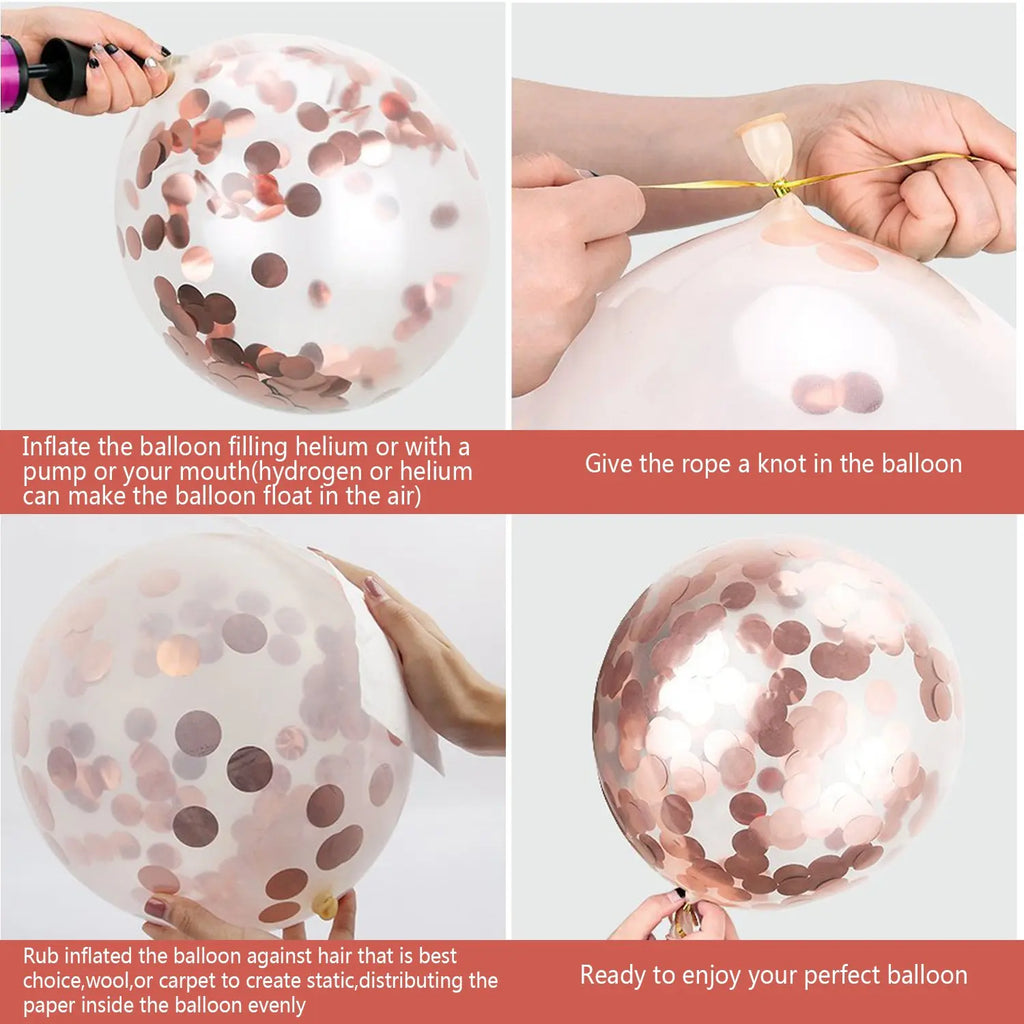 Inflate the balloon filling helium or with a pump or your mouth(hydrogen or helium can make the balloon float in the air)

Give the rope a knot in the balloon

Rub inflated the balloon against hair that is best choice,wool,or carpet to create static,distributing the paper inside the balloon evenly

Ready to enjoy your perfect balloon