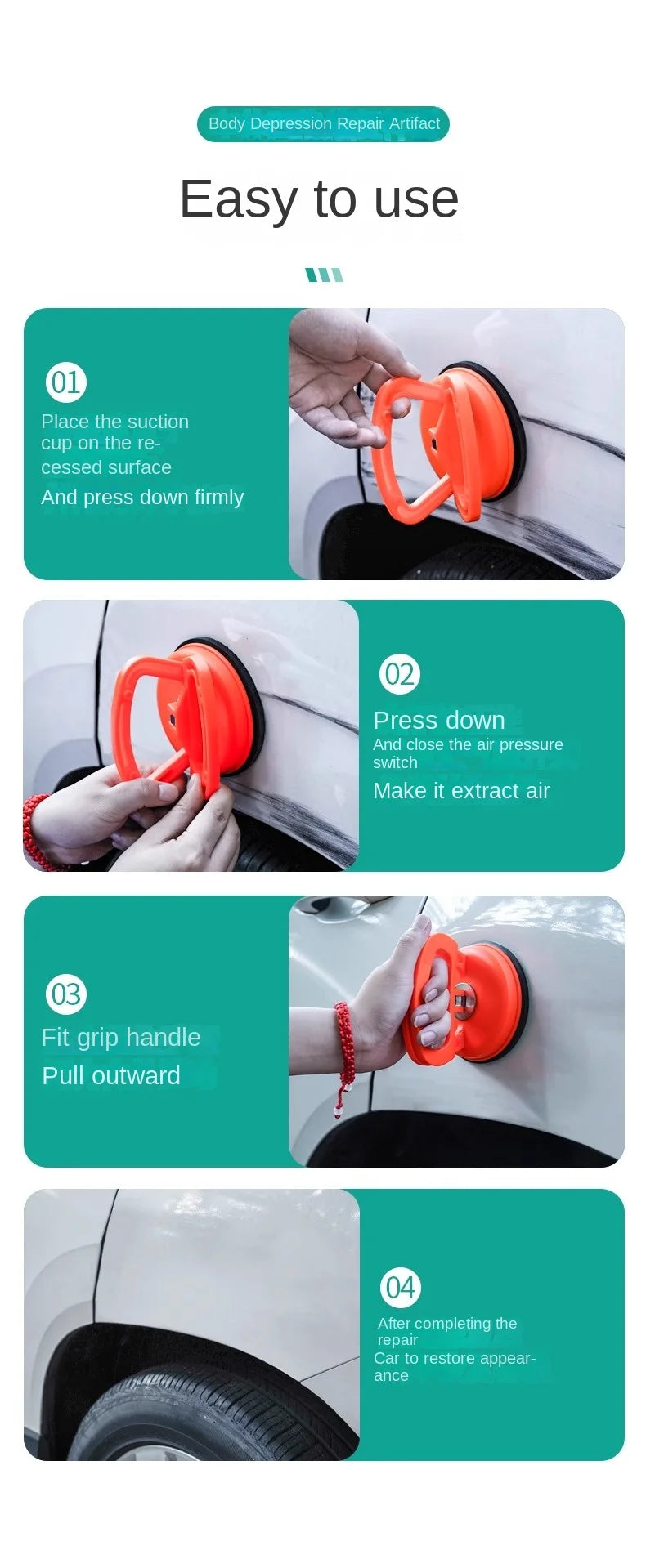 Body Depression Repair Artifact

Easy to use

01
Place the suction cup on the recessed surface
And press down firmly

02
Press down
And close the air pressure switch
Make it extract air

03
Fit grip handle
Pull outward

04
After completing the repair
Car to restore appearance