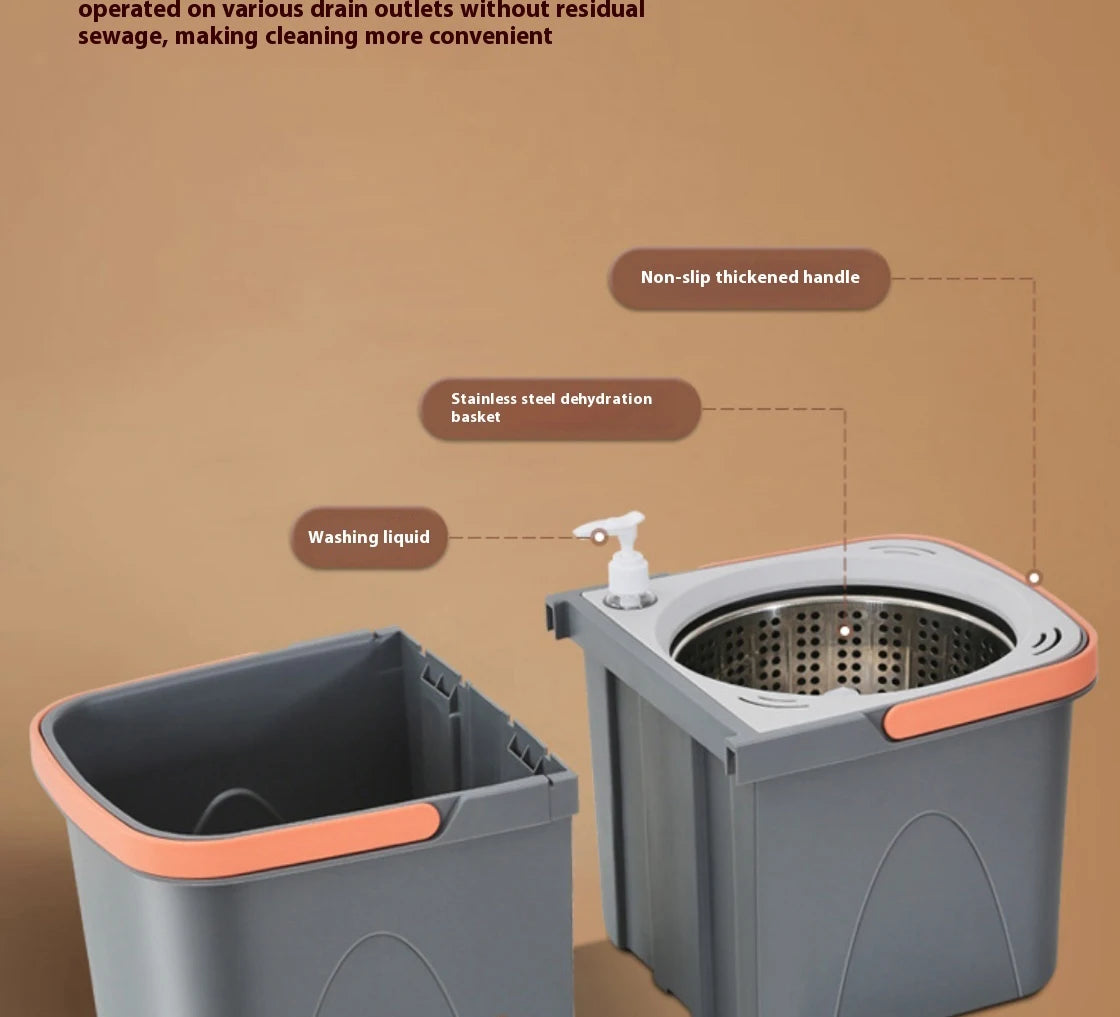 operated on various drain outlets without residual sewage, making cleaning more convenient

Non-slip thickened handle

Stainless steel dehydration basket

Washing liquid