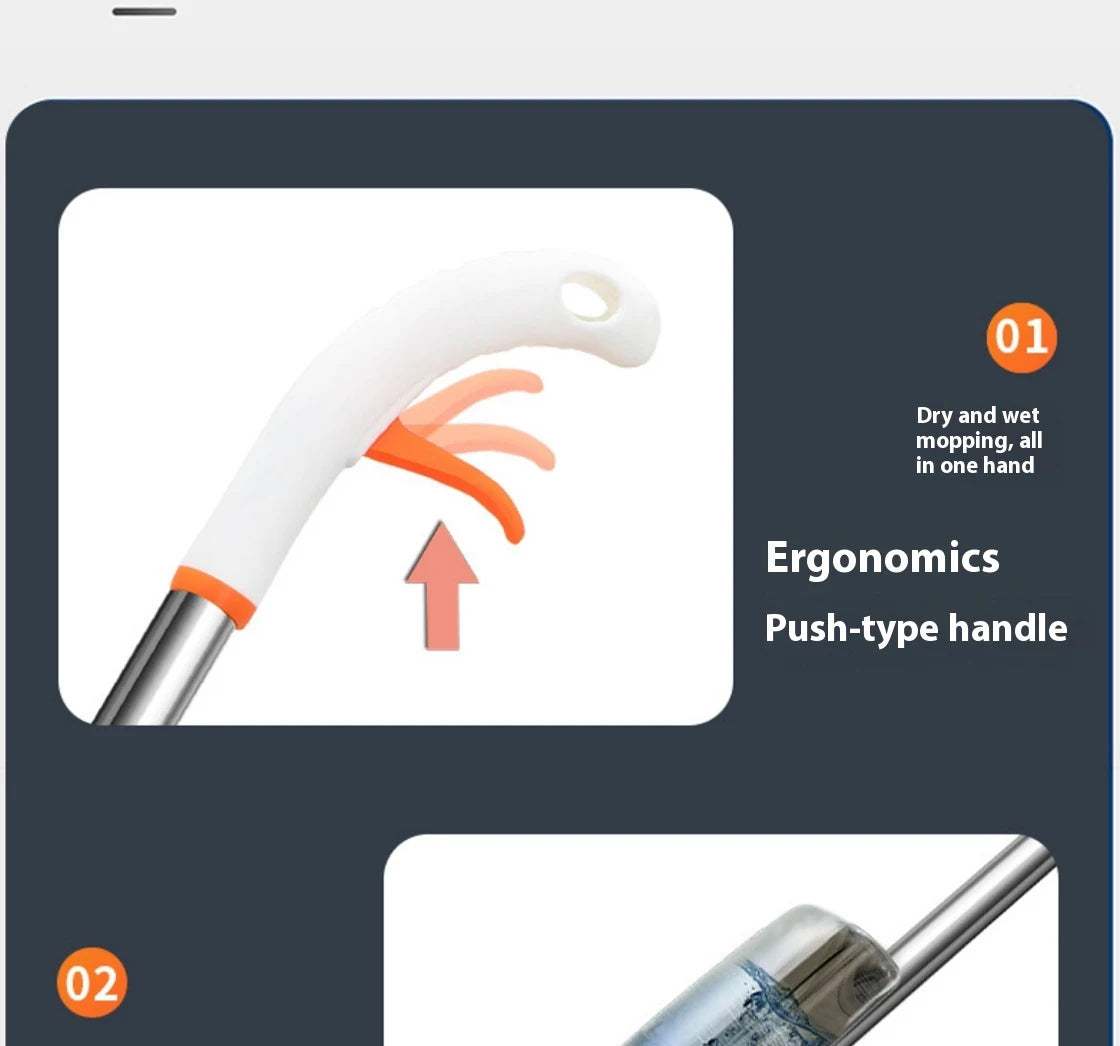 01

Dry and wet mopping, all in one hand

Ergonomics

Push-type handle

02