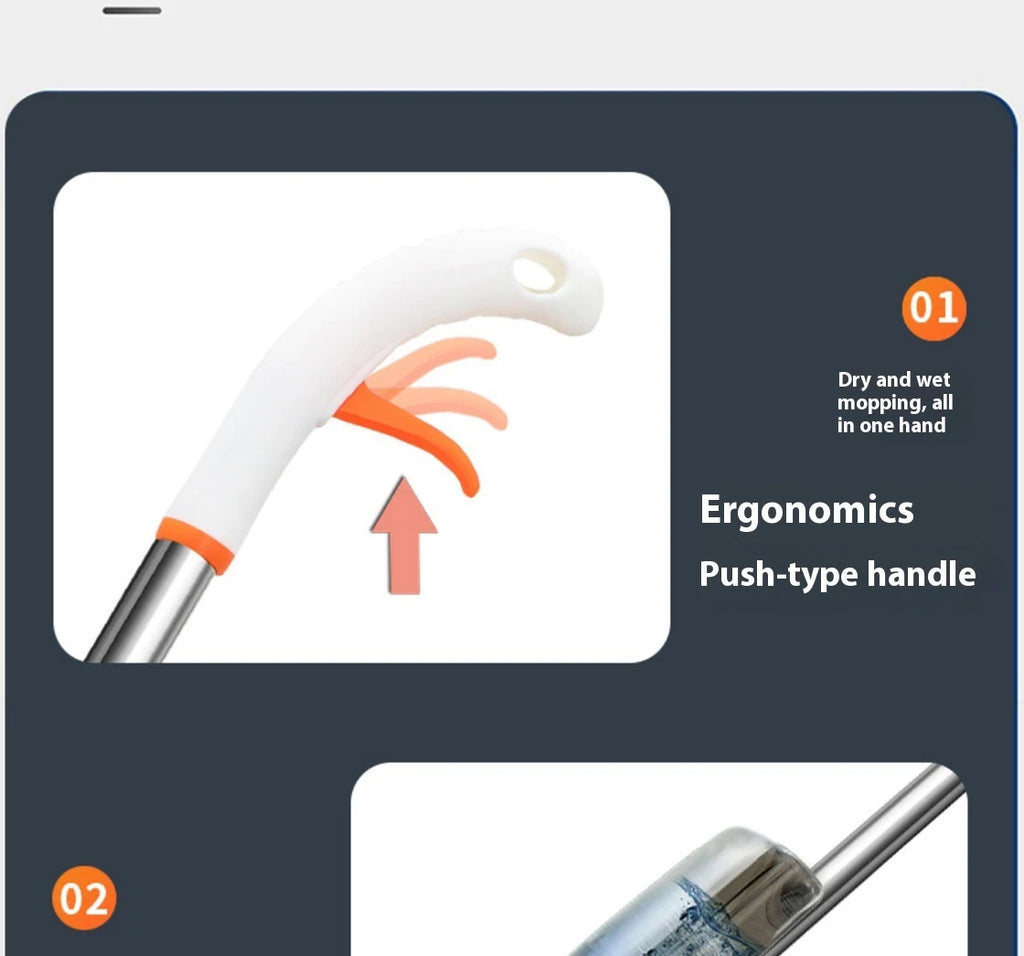 01

Dry and wet mopping, all in one hand

Ergonomics

Push-type handle

02