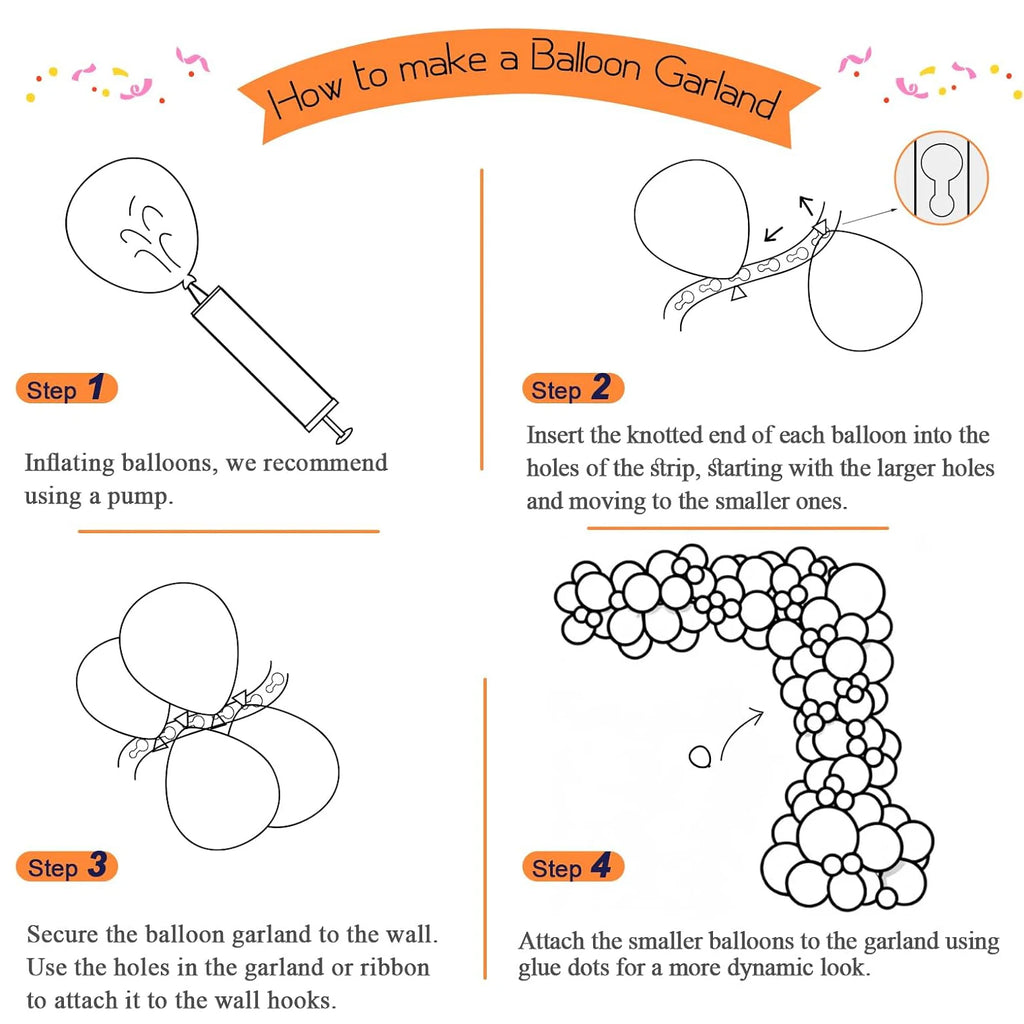 How to make a Balloon Garland

Step 1

Inflating balloons, we recommend using a pump.

Step 2

Insert the knotted end of each balloon into the holes of the strip, starting with the larger holes and moving to the smaller ones.

Step 3

Secure the balloon garland to the wall. Use the holes in the garland or ribbon to attach it to the wall hooks.

Step 4

Attach the smaller balloons to the garland using glue dots for a more dynamic look.