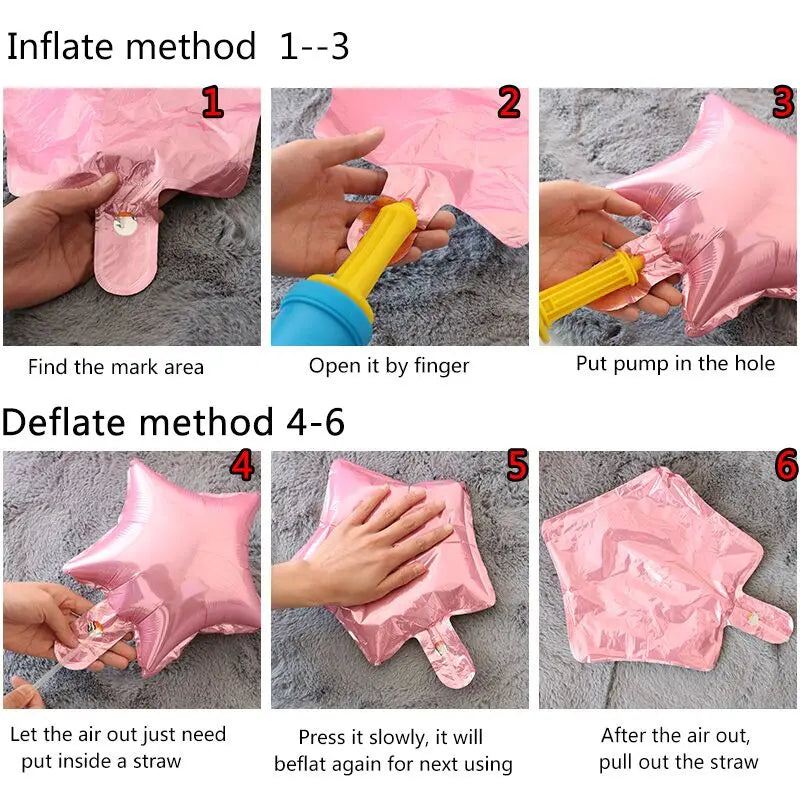 Inflate method 1--3

1

2

3

Find the mark area

Open it by finger

Put pump in the hole

Deflate method 4-6

4

5

6

Let the air out just need put inside a straw

Press it slowly, it will beflat again for next using

After the air out, pull out the straw