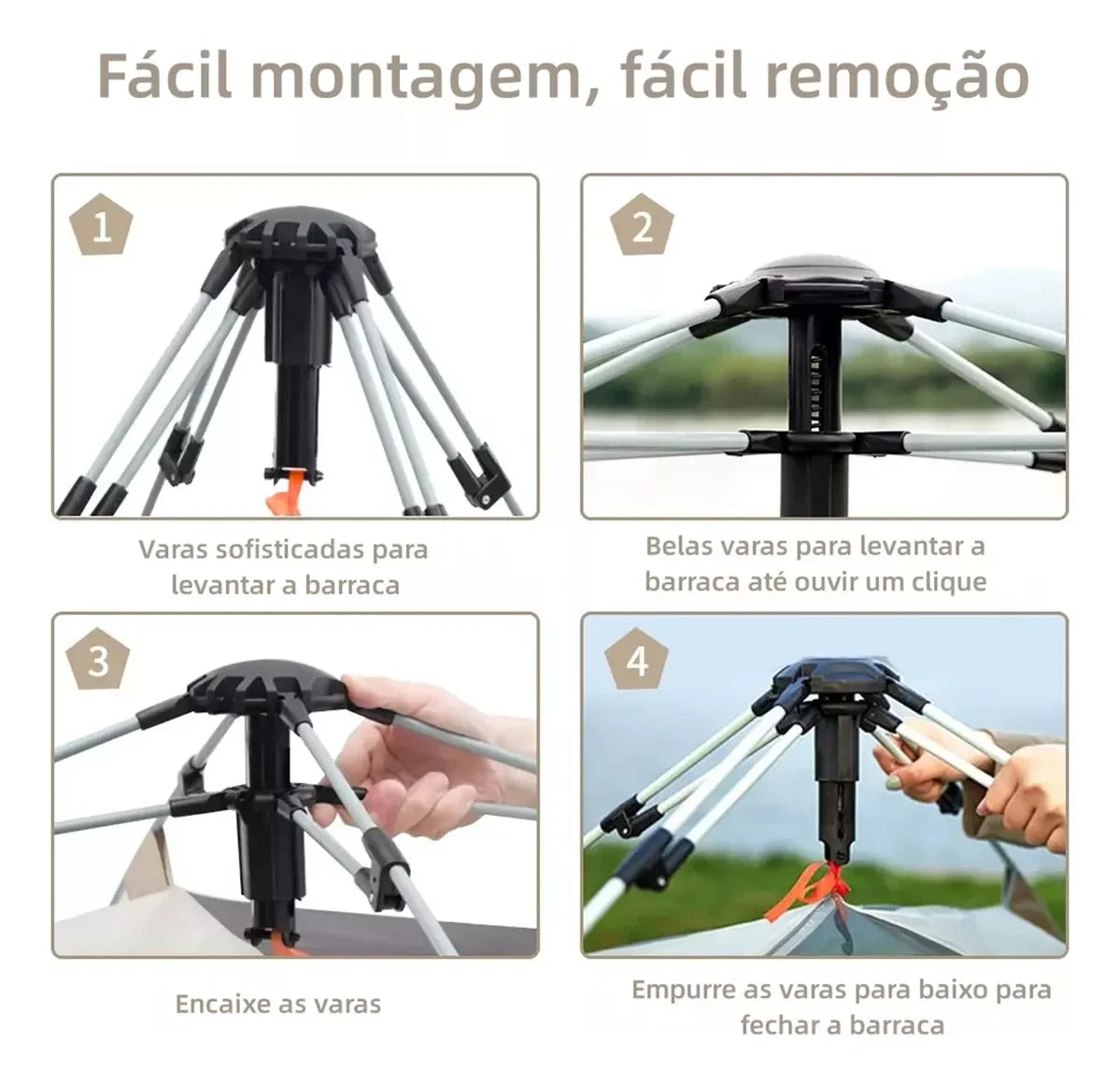 Fácil montagem, fácil remoção

1

Varas sofisticadas para levantar a barraca

2

Belas varas para levantar a barraca até ouvir um clique

3

Encaixe as varas

4

Empurre as varas para baixo para fechar a barraca