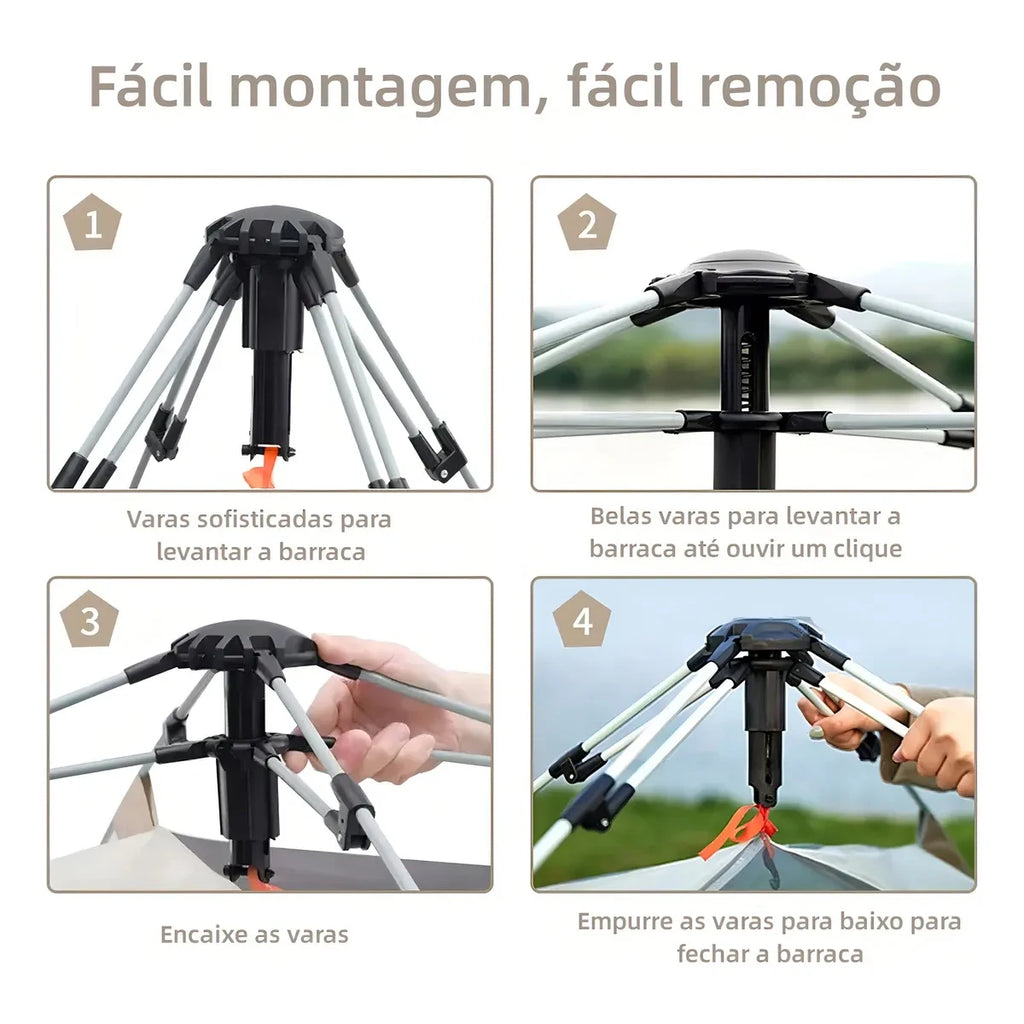 Fácil montagem, fácil remoção

1

Varas sofisticadas para levantar a barraca

2

Belas varas para levantar a barraca até ouvir um clique

3

Encaixe as varas

4

Empurre as varas para baixo para fechar a barraca